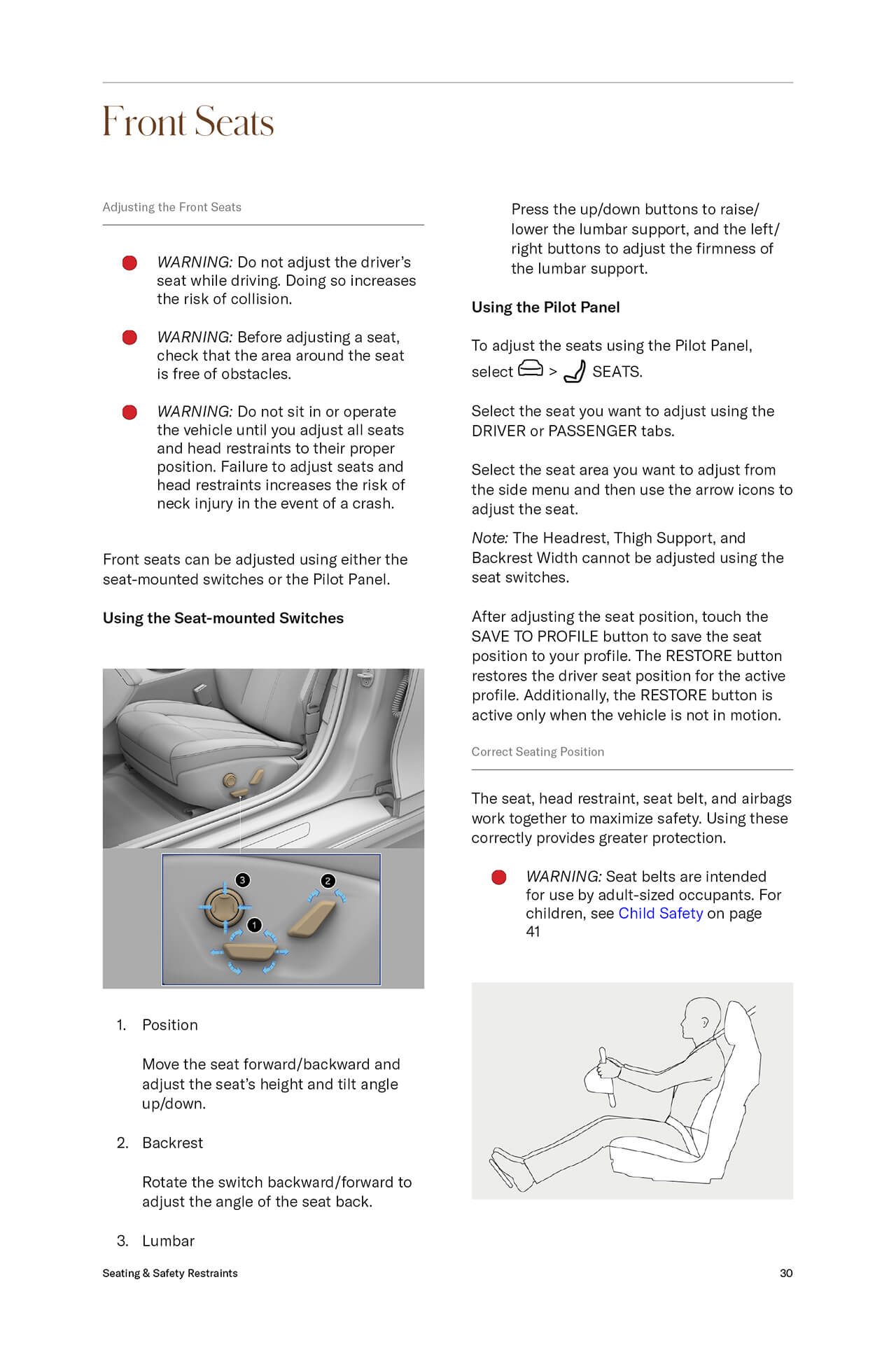 Front Seats

Adjusting the Front Seats

WARNING: Do not adjust the driver's seat while driving. Doing so increases the risk of collision.

WARNING: Before adjusting a seat, check that the area around the seat is free of obstacles.

WARNING: Do not sit in or operate the vehicle until you adjust all seats and head restraints to their proper position. Failure to adjust seats and head restraints increases the risk of neck injury in the event of a crash.

Front seats can be adjusted using either the seat-mounted switches or the Pilot Panel.

Using the Seat-mounted Switches

3 2 1

1. Position

Move the seat forward/backward and adjust the seat's height and tilt angle up/down.

2. Backrest

Rotate the switch backward/forward to adjust the angle of the seat back.

3. Lumbar

Press the up/down buttons to raise/lower the lumbar support, and the left/right buttons to adjust the firmness of the lumbar support.

Using the Pilot Panel

To adjust the seats using the Pilot Panel, select > SEATS.

Select the seat you want to adjust using the DRIVER or PASSENGER tabs.

Select the seat area you want to adjust from the side menu and then use the arrow icons to adjust the seat.

Note: The Headrest, Thigh Support, and Backrest Width cannot be adjusted using the seat switches.

After adjusting the seat position, touch the SAVE TO PROFILE button to save the seat position to your profile. The RESTORE button restores the driver seat position for the active profile. Additionally, the RESTORE button is active only when the vehicle is not in motion.

Correct Seating Position

The seat, head restraint, seat belt, and airbags work together to maximize safety. Using these correctly provides greater protection.

WARNING: Seat belts are intended for use by adult-sized occupants. For children, see Child Safety on page 41

Seating & Safety Restraints 30